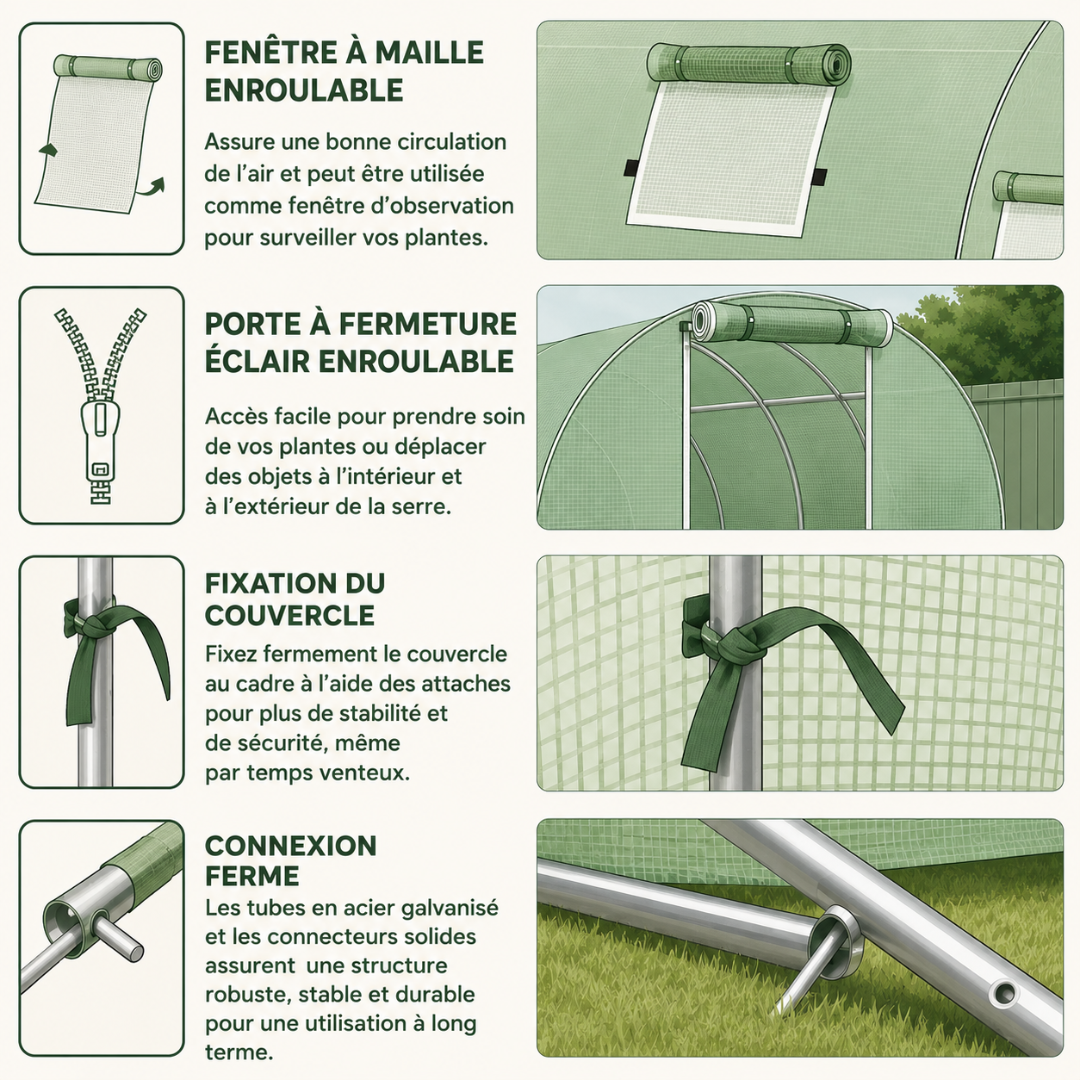 FENÊTRE À MAILLE ENROULABLE

Assure une bonne circulation de l'air et peut être utilisée comme fenêtre d'observation pour surveiller vos plantes.

PORTE À FERMETURE ÉCLAIR ENROULABLE

Accès facile pour prendre soin de vos plantes ou déplacer des objets à l'intérieur et à l'extérieur de la serre.

FIXATION DU COUVERCLE

Fixez fermement le couvercle au cadre à l'aide des attaches pour plus de stabilité et de sécurité, même par temps venteux.

CONNEXION FERME

Les tubes en acier galvanisé et les connecteurs solides assurent une structure robuste, stable et durable pour une utilisation à long terme.